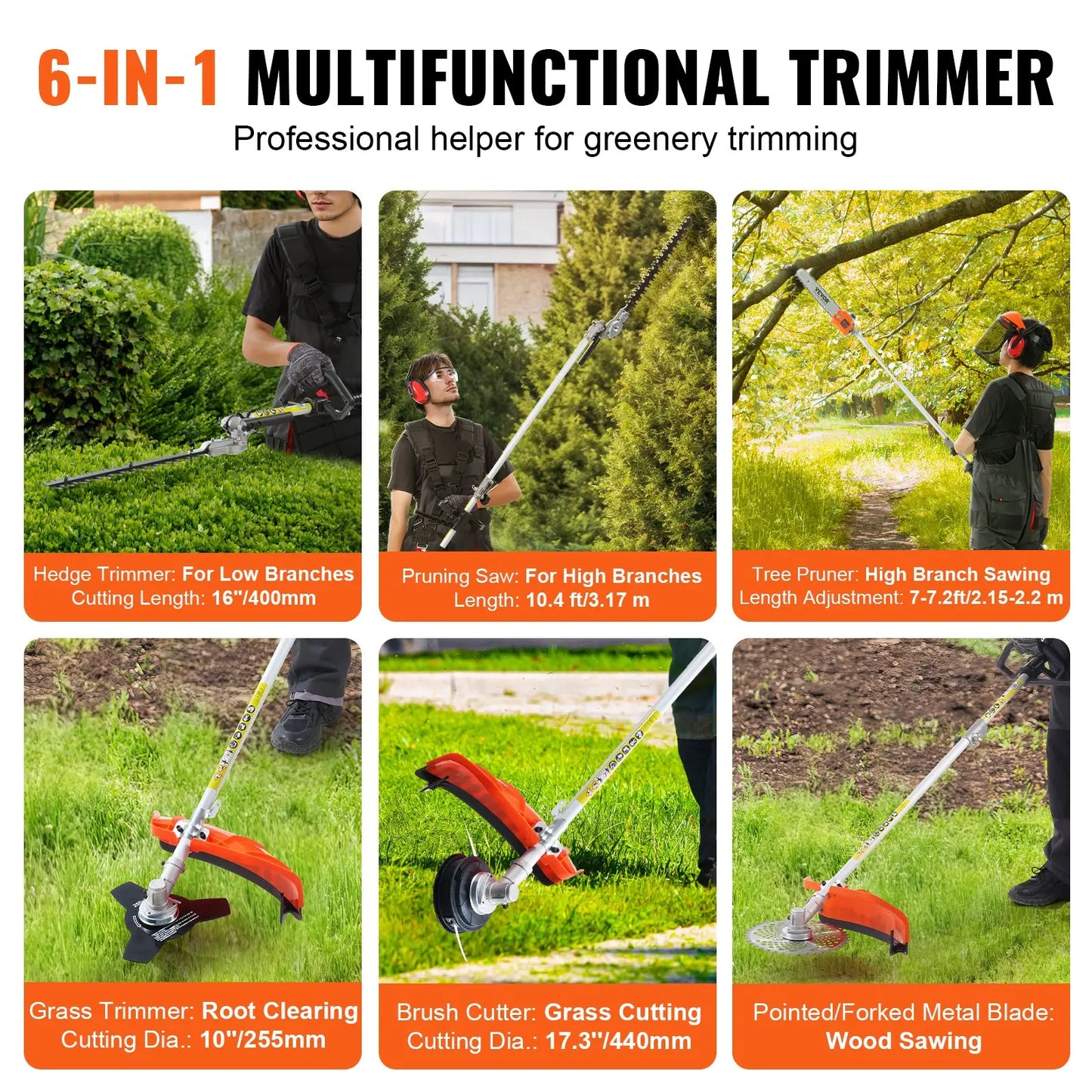 6-IN-1 MULTIFUNCTIONAL TRIMMER

Professional helper for greenery trimming

Hedge Trimmer: For Low Branches
Cutting Length: 16"/400mm

Pruning Saw: For High Branches
Length: 10.4 ft/3.17 m

VEVOR

Tree Pruner: High Branch Sawing
Length Adjustment: 7-7.2ft/2.15-2.2 m

Grass Trimmer: Root Clearing
Cutting Dia.: 10"/255mm

Brush Cutter: Grass Cutting
Cutting Dia.: 17.3"/440mm

Pointed/Forked Metal Blade:
Wood Sawing